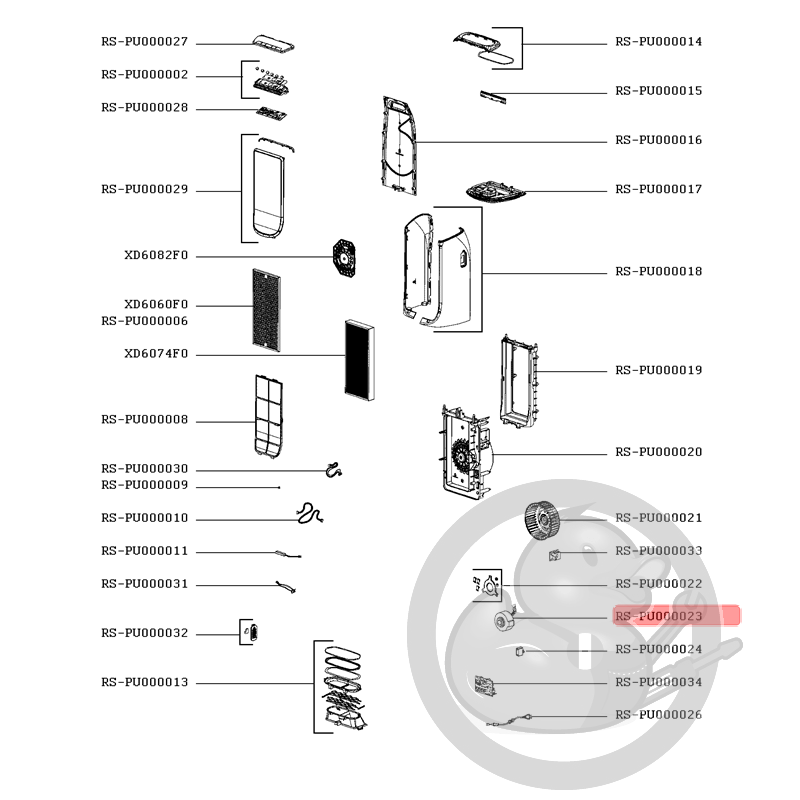 RS-PU000027
RS-PU000002
RS-PU000028
RS-PU000029
XD6082F0
XD6060F0
RS-PU000006
XD6074F0
RS-PU000008
RS-PU000030
RS-PU000009
RS-PU000010
RS-PU000011
RS-PU000031
RS-PU000032
RS-PU000013

RS-PU000014
RS-PU000015
RS-PU000016
RS-PU000017
RS-PU000018
RS-PU000019
RS-PU000020
RS-PU000021
RS-PU000033
RS-PU000022
RS-PU000023
RS-PU000024
RS-PU000034
RS-PU000026